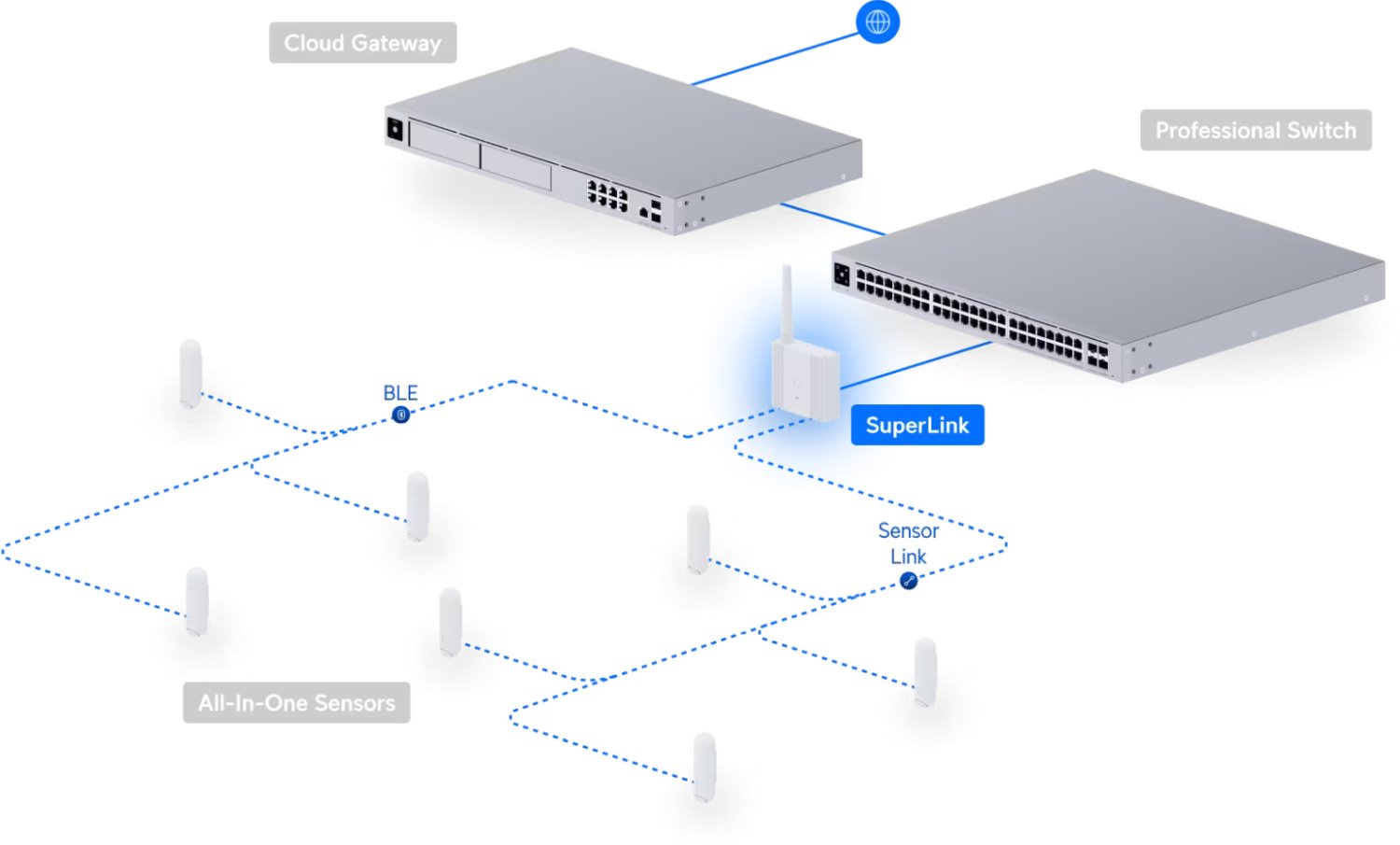 Cloud Gateway

Professional Switch

BLE

SuperLink

Sensor Link

All-In-One Sensors