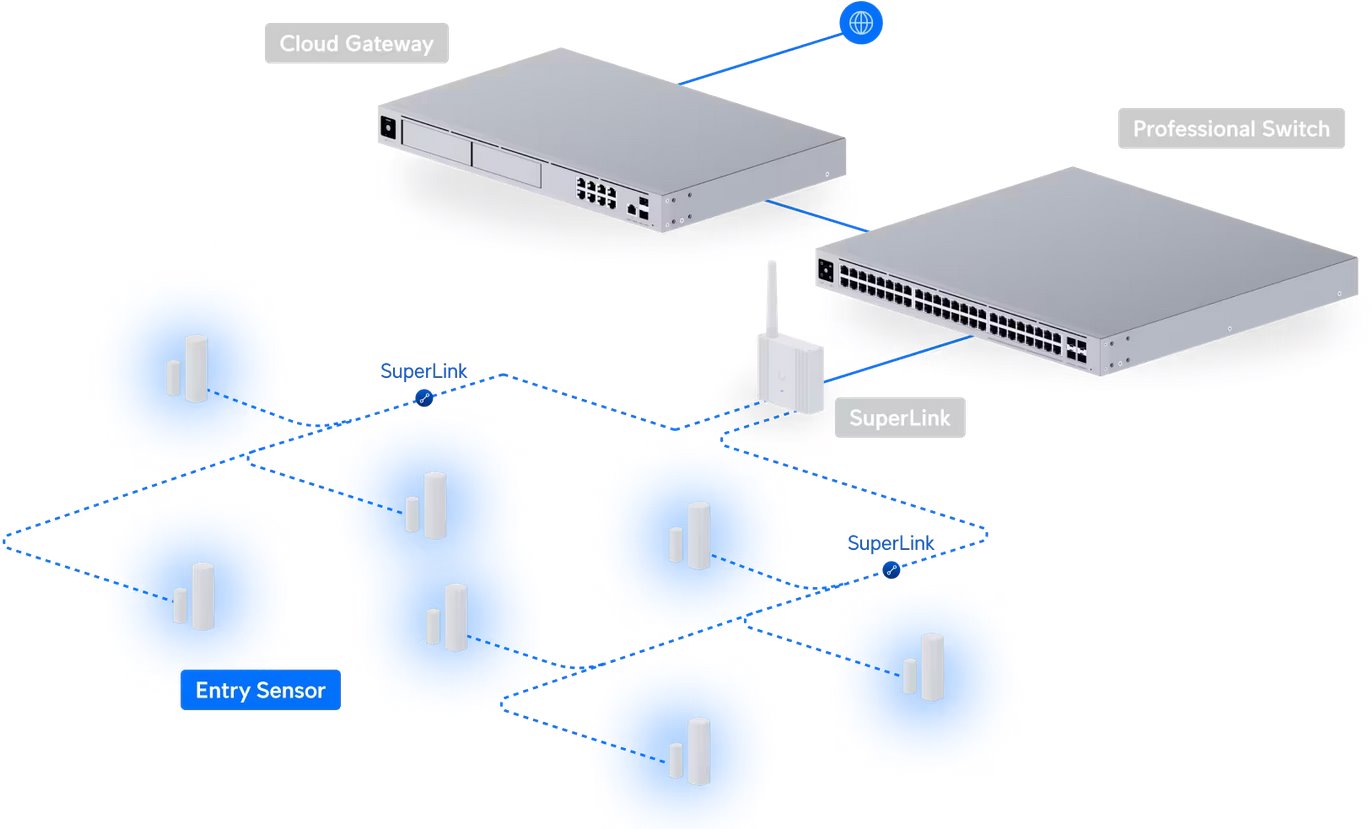 Cloud Gateway

Professional Switch

SuperLink

SuperLink

SuperLink

Entry Sensor