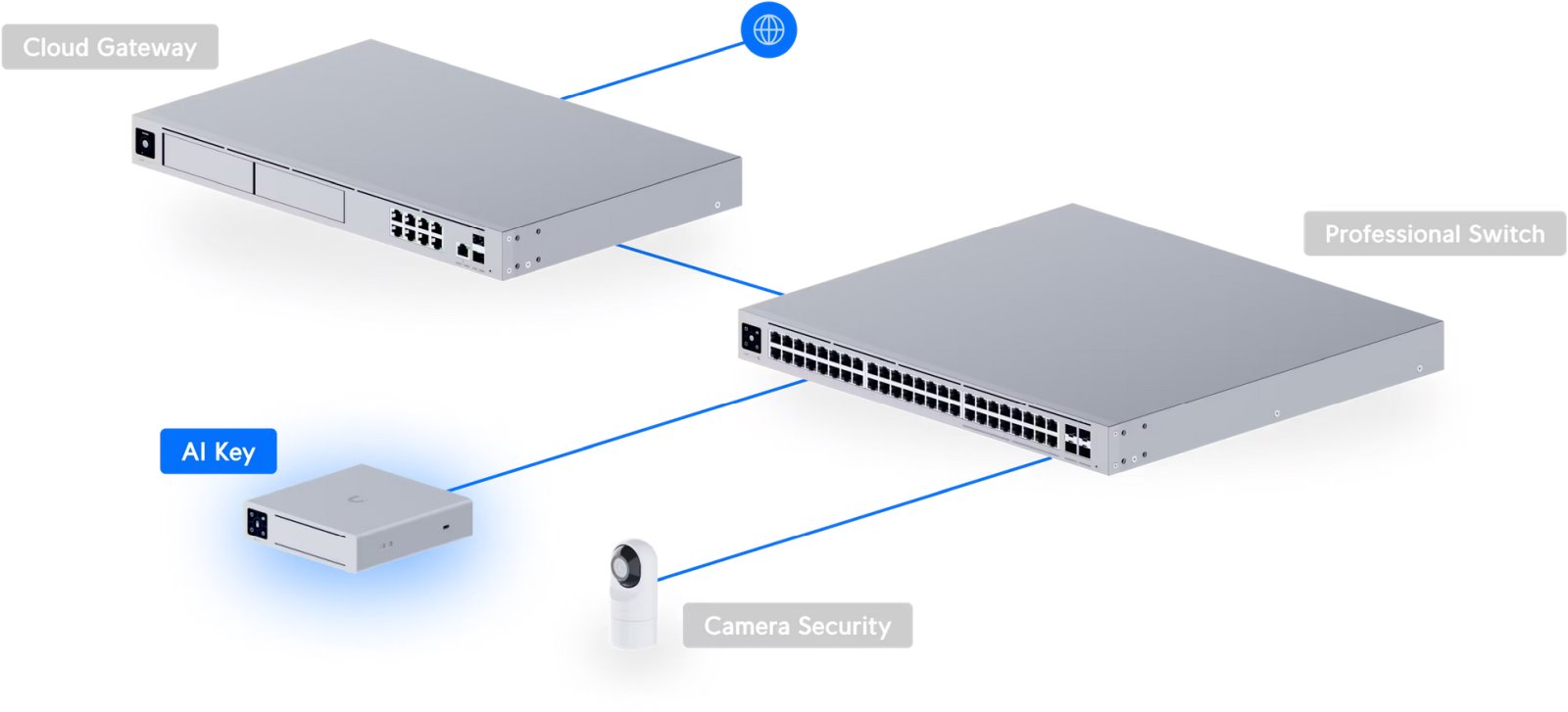 Cloud Gateway

Professional Switch

AI Key

Camera Security