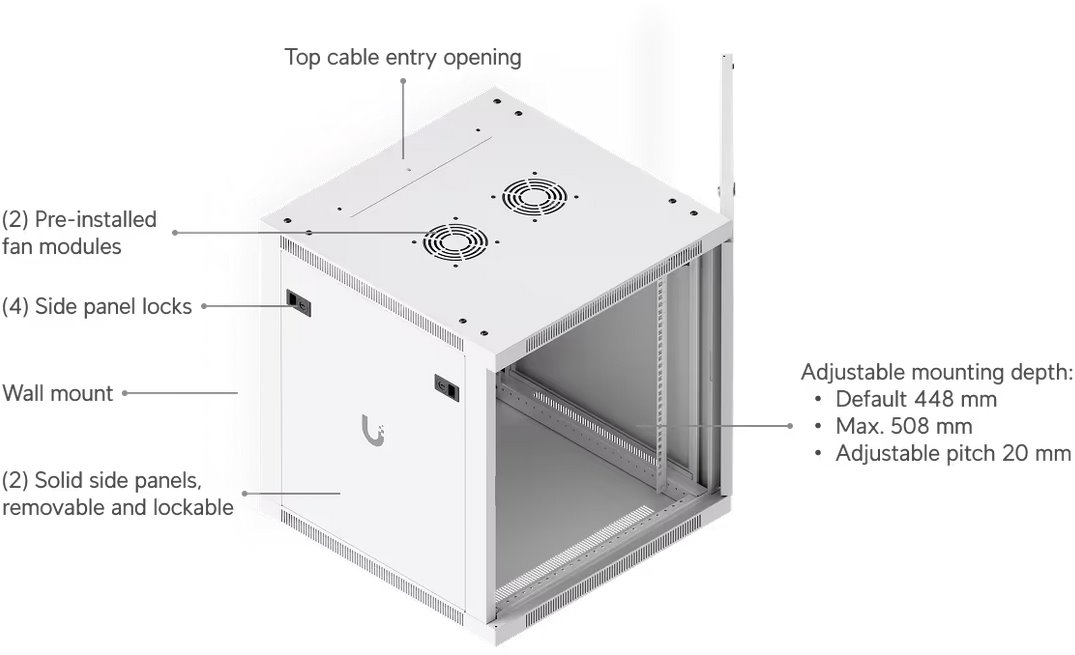 Top cable entry opening

(2) Pre-installed fan modules

(4) Side panel locks

Wall mount

(2) Solid side panels, removable and lockable

Adjustable mounting depth:
• Default 448 mm
• Max. 508 mm
• Adjustable pitch 20 mm