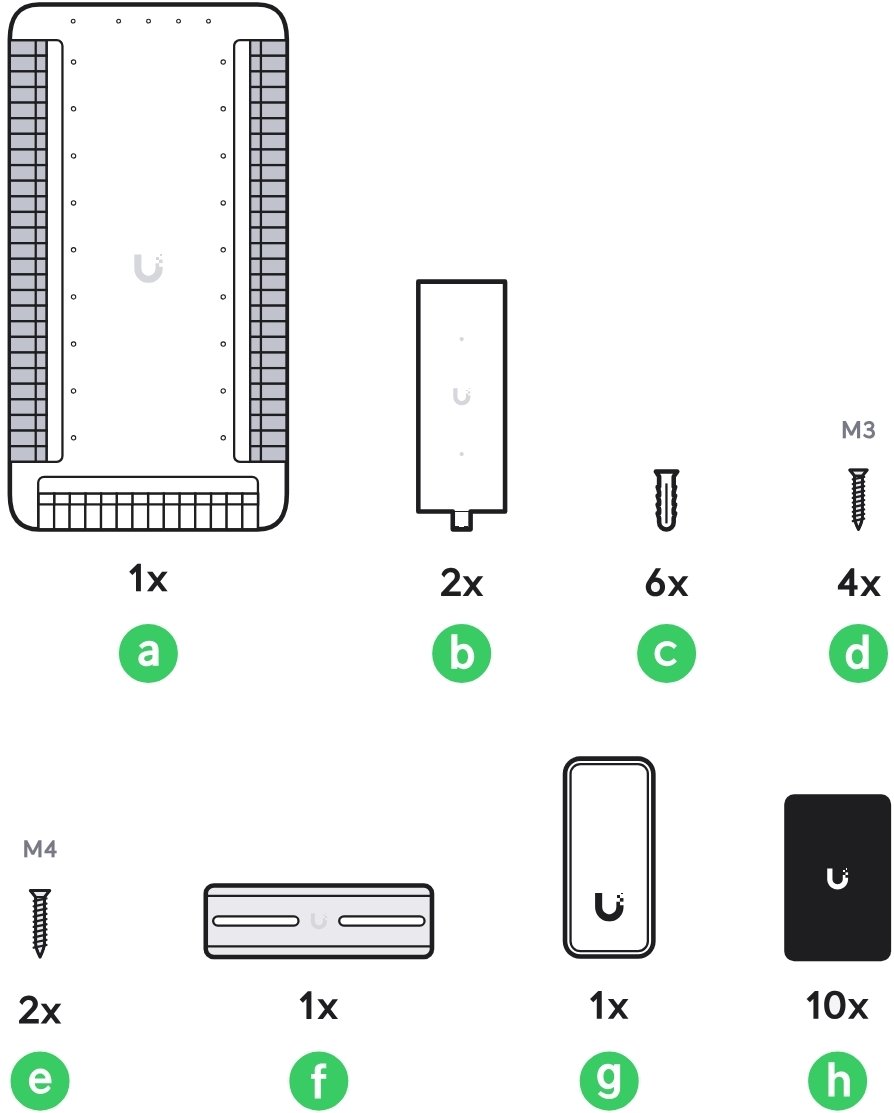 1x
a

2x
b

6x
c

M3
4x
d

M4
2x
e

1x
f

1x
g

10x
h