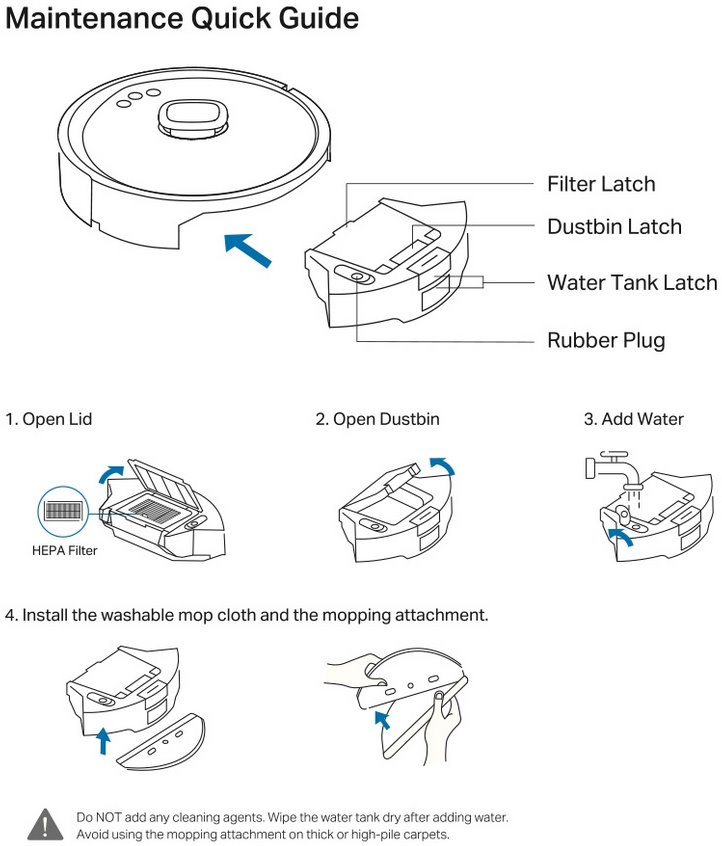 Maintenance Quick Guide

Filter Latch

Dustbin Latch

Water Tank Latch

Rubber Plug

1. Open Lid

HEPA Filter

2. Open Dustbin

3. Add Water

4. Install the washable mop cloth and the mopping attachment.

Do NOT add any cleaning agents. Wipe the water tank dry after adding water.
Avoid using the mopping attachment on thick or high-pile carpets.