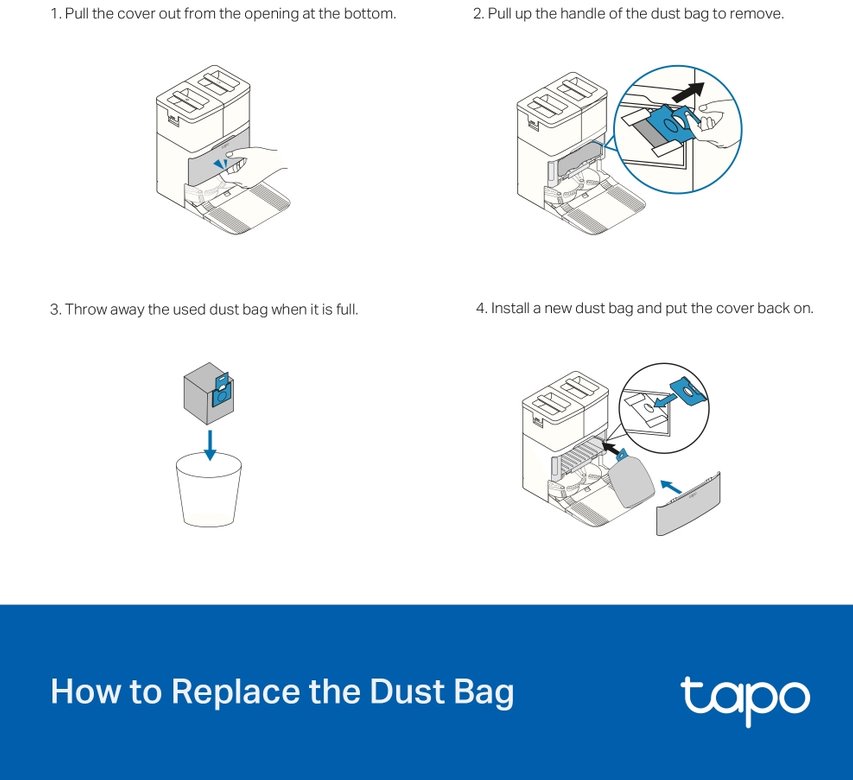 1. Pull the cover out from the opening at the bottom.

2. Pull up the handle of the dust bag to remove.

3. Throw away the used dust bag when it is full.

4. Install a new dust bag and put the cover back on.

How to Replace the Dust Bag

tapo