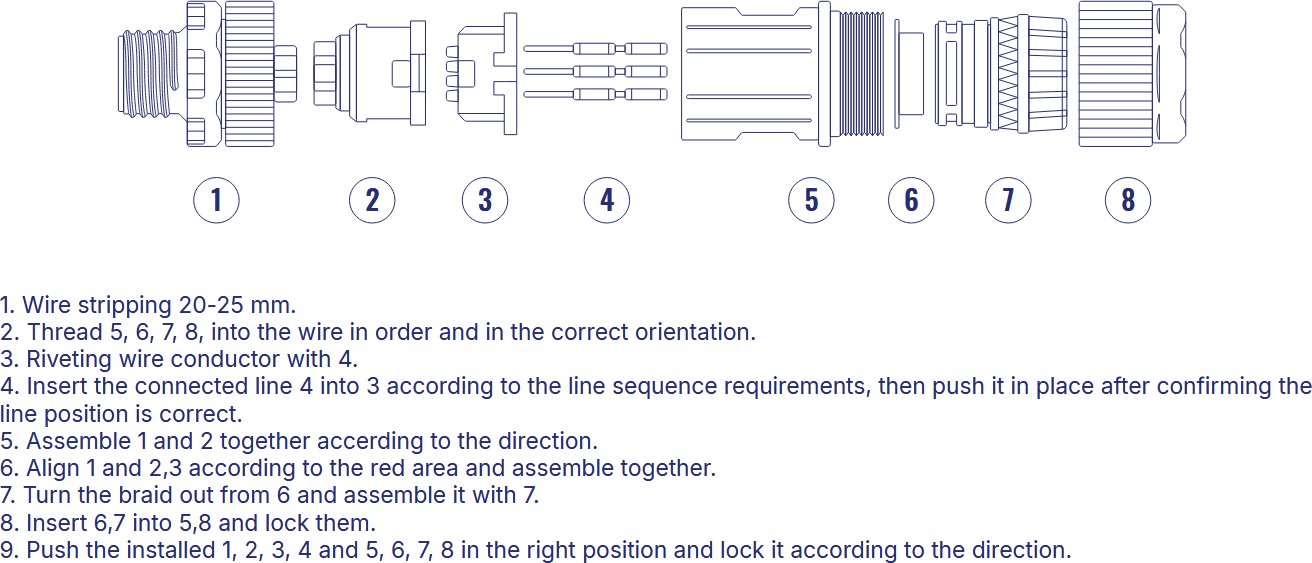 1

2

3

4

5

6

7

8

1. Wire stripping 20-25 mm.
2. Thread 5, 6, 7, 8, into the wire in order and in the correct orientation.
3. Riveting wire conductor with 4.
4. Insert the connected line 4 into 3 according to the line sequence requirements, then push it in place after confirming the line position is correct.
5. Assemble 1 and 2 together accerding to the direction.
6. Align 1 and 2,3 according to the red area and assemble together.
7. Turn the braid out from 6 and assemble it with 7.
8. Insert 6,7 into 5,8 and lock them.
9. Push the installed 1, 2, 3, 4 and 5, 6, 7, 8 in the right position and lock it according to the direction.