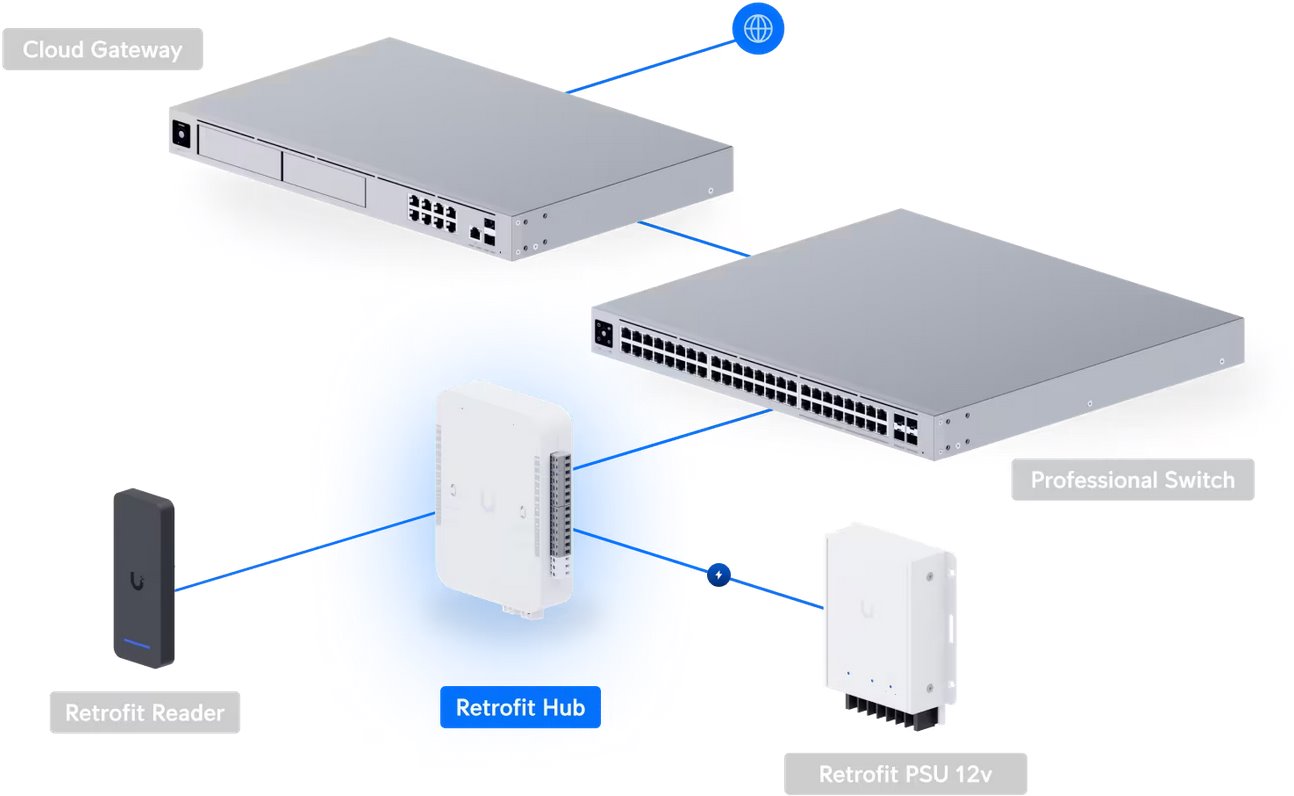 Cloud Gateway

Professional Switch

Retrofit Reader

Retrofit Hub

Retrofit PSU 12v