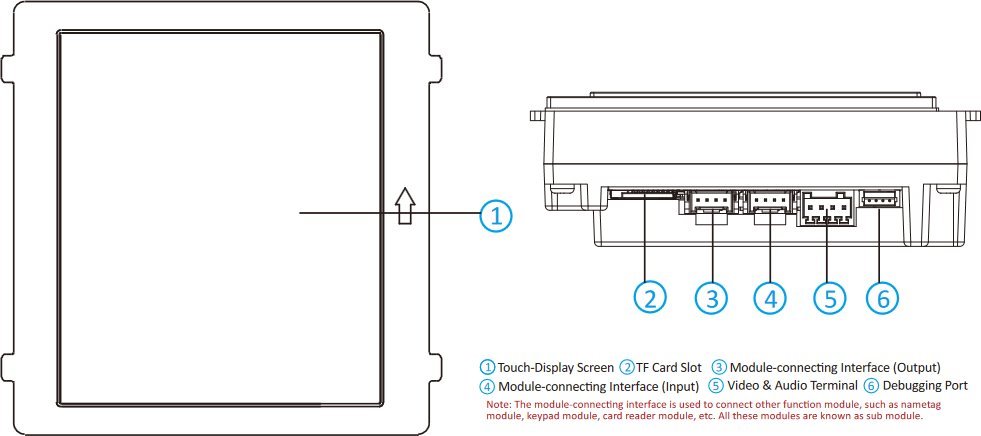 1

2 3 4 5 6

1 Touch-Display Screen 2 TF Card Slot 3 Module-connecting Interface (Output)
4 Module-connecting Interface (Input) 5 Video & Audio Terminal 6 Debugging Port

Note: The module-connecting interface is used to connect other function module, such as nametag module, keypad module, card reader module, etc. All these modules are known as sub module.